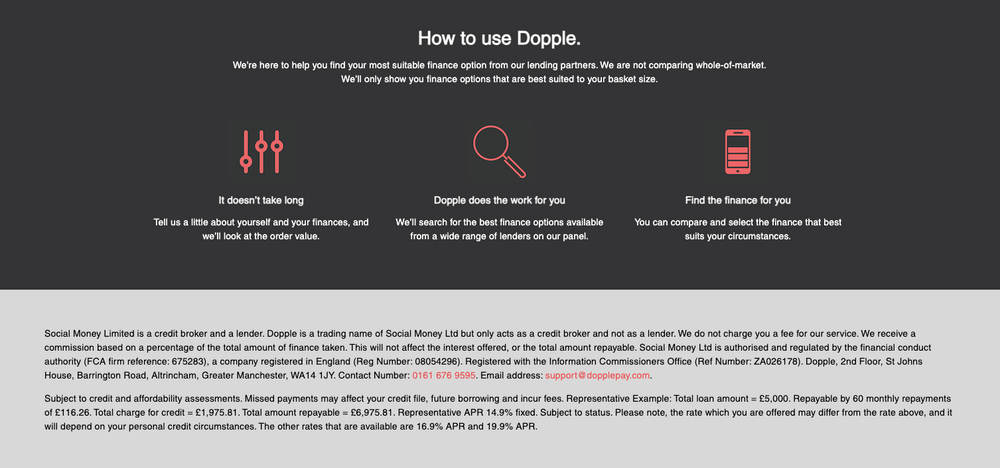 How to use Dopple.

We're here to help you find your most suitable finance option from our lending partners. We are not comparing whole-of-market. We'll only show you finance options that are best suited to your basket size.

It doesn't take long

Tell us a little about yourself and your finances, and we'll look at the order value.

Dopple does the work for you

We'll search for the best finance options available from a wide range of lenders on our panel.

Find the finance for you

You can compare and select the finance that best suits your circumstances.

Social Money Limited is a credit broker and a lender. Dopple is a trading name of Social Money Ltd but only acts as a credit broker and not as a lender. We do not charge you a fee for our service. We receive a commission based on a percentage of the total amount of finance taken. This will not affect the interest offered, or the total amount repayable. Social Money Ltd is authorised and regulated by the financial conduct authority (FCA firm reference: 675283), a company registered in England (Reg Number: 08054296). Registered with the Information Commissioners Office (Ref Number: ZA026178). Dopple, 2nd Floor, St Johns House, Barrington Road, Altrincham, Greater Manchester, WA14 1JY. Contact Number: 0161 676 9595. Email address: support@dopplepay.com.

Subject to credit and affordability assessments. Missed payments may affect your credit file, future borrowing and incur fees. Representative Example: Total loan amount = £5,000. Repayable by 60 monthly repayments of £116.26. Total charge for credit = £1,975.81. Total amount repayable = £6,975.81. Representative APR 14.9% fixed. Subject to status. Please note, the rate which you are offered may differ from the rate above, and it will depend on your personal credit circumstances. The other rates that are available are 16.9% APR and 19.9% APR.